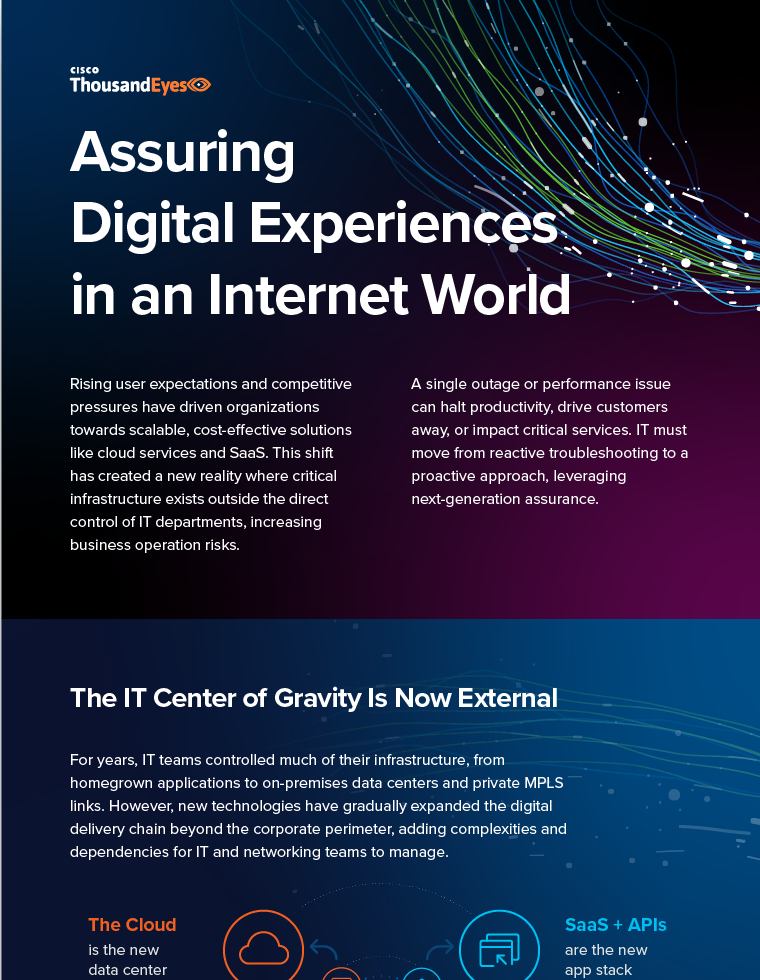 CISCO
ThousandEyes

Assuring Digital Experiences in an Internet World

Rising user expectations and competitive pressures have driven organizations towards scalable, cost-effective solutions like cloud services and SaaS. This shift has created a new reality where critical infrastructure exists outside the direct control of IT departments, increasing business operation risks.

A single outage or performance issue can halt productivity, drive customers away, or impact critical services. IT must move from reactive troubleshooting to a proactive approach, leveraging next-generation assurance.

The IT Center of Gravity Is Now External

For years, IT teams controlled much of their infrastructure, from homegrown applications to on-premises data centers and private MPLS links. However, new technologies have gradually expanded the digital delivery chain beyond the corporate perimeter, adding complexities and dependencies for IT and networking teams to manage.

The Cloud
is the new
data center

SaaS + APIs
are the new
app stack