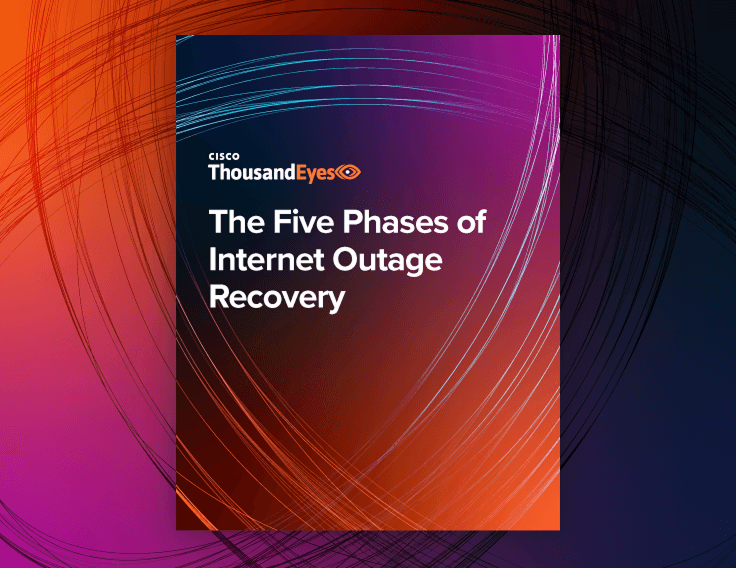 CISCO
ThousandEyes

The Five Phases of Internet Outage Recovery